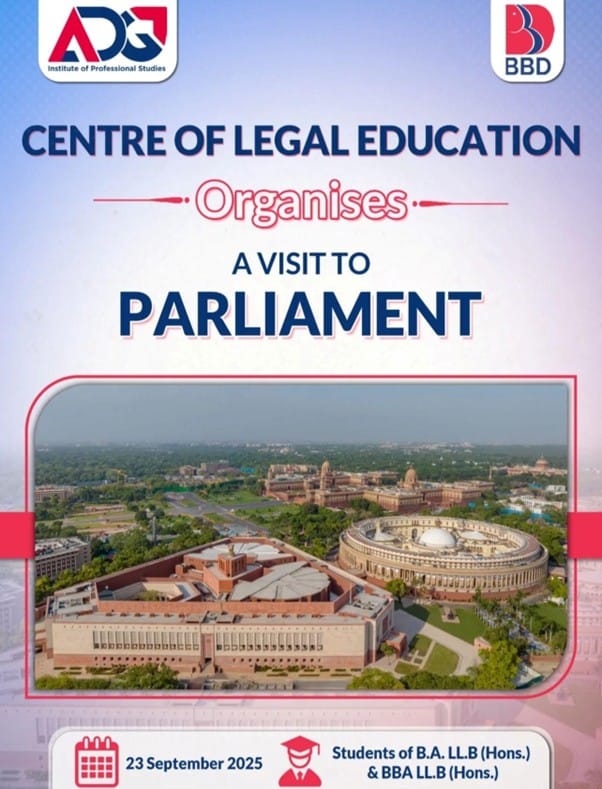 ADG
Institute of Professional Studies

BBD

CENTRE OF LEGAL EDUCATION
Organises
A VISIT TO
PARLIAMENT

23 September 2025

Students of B.A. LL.B (Hons.) & BBA LL.B (Hons.)